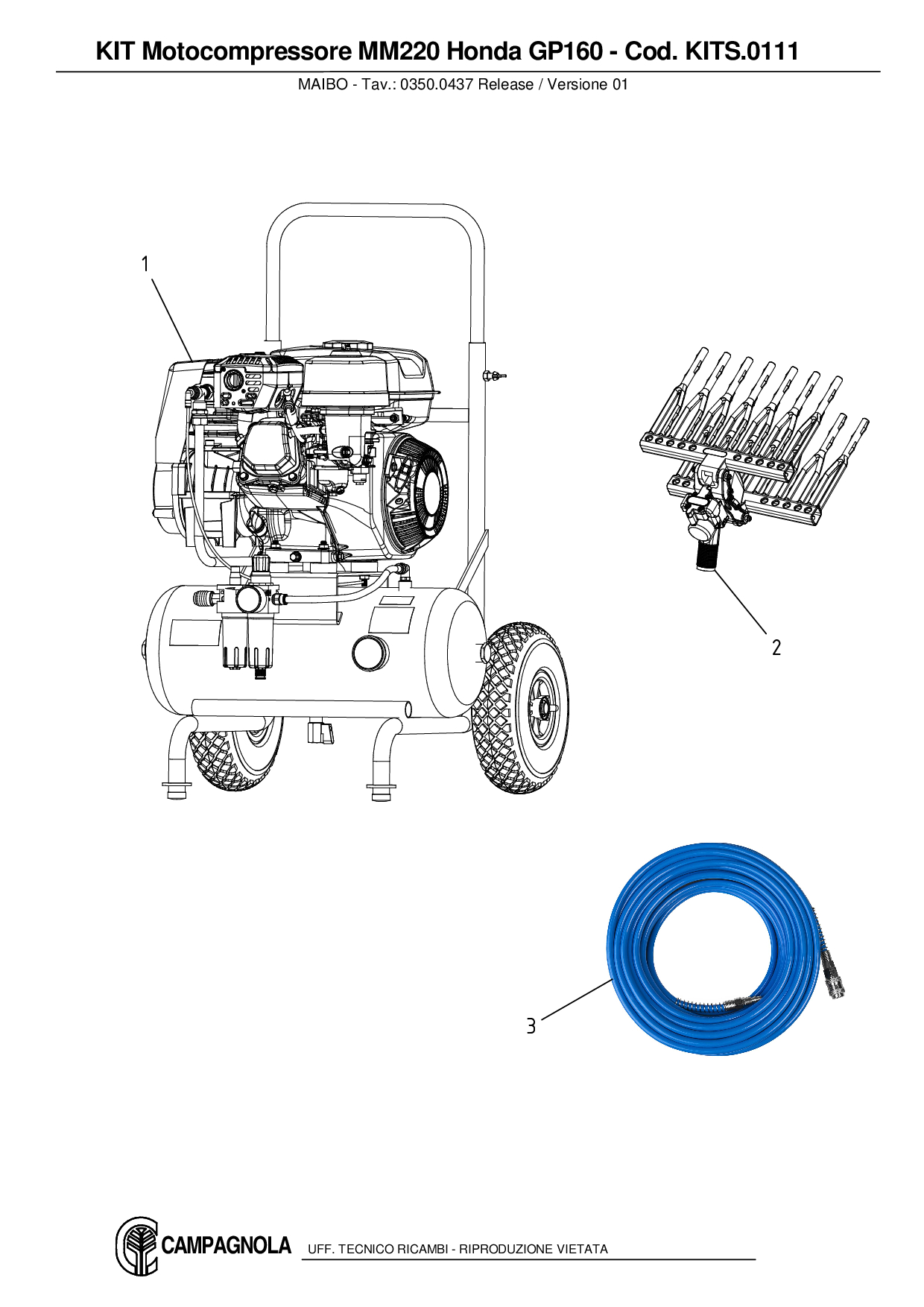 KIT Motocompressore MM220 Honda GP160 - Cod. KITS.0111

MAIBO - Tav.: 0350.0437 Release / Versione 01

1

2

3

CAMPAGNOLA

UFF. TECNICO RICAMBI - RIPRODUZIONE VIETATA